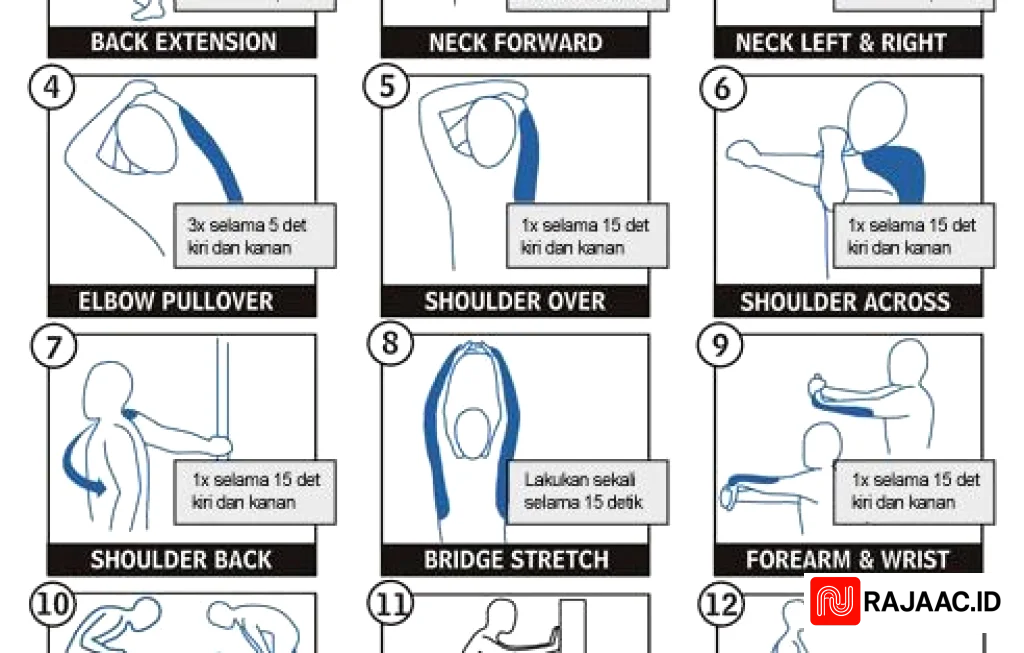 BACK EXTENSION

NECK FORWARD

NECK LEFT & RIGHT

4

3x selama 5 det kiri dan kanan

ELBOW PULLOVER

5

1x selama 15 det kiri dan kanan

SHOULDER OVER

6

1x selama 15 det kiri dan kanan

SHOULDER ACROSS

7

1x selama 15 det kiri dan kanan

SHOULDER BACK

8

Lakukan sekali selama 15 detik

BRIDGE STRETCH

9

1x selama 15 det kiri dan kanan

FOREARM & WRIST

10

11

12

RAJAAC.ID